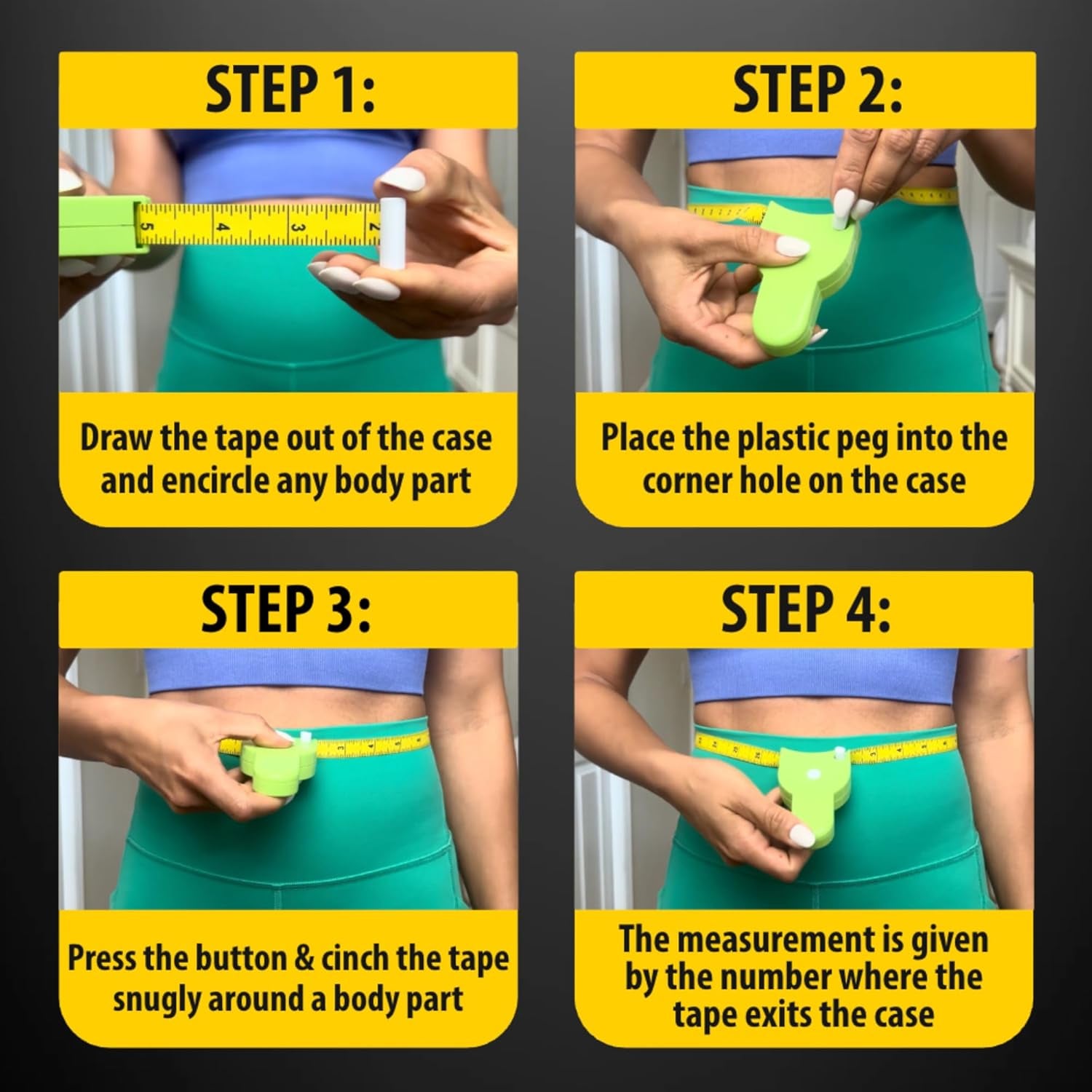 STEP 1:

5 4 3 2

Draw the tape out of the case and encircle any body part

STEP 2:

Place the plastic peg into the corner hole on the case

STEP 3:

Press the button & cinch the tape snugly around a body part

STEP 4:

The measurement is given by the number where the tape exits the case