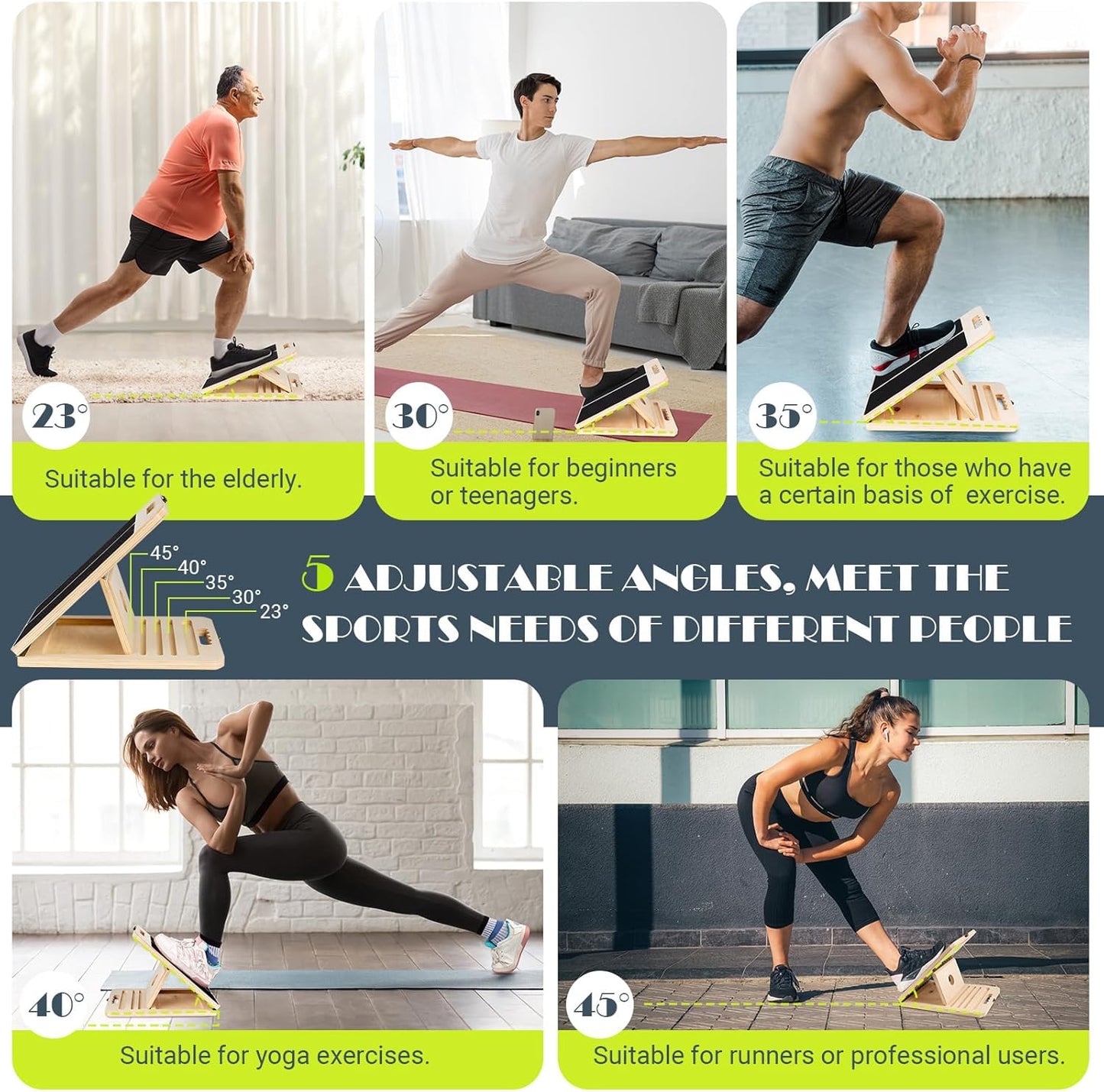 23°

Suitable for the elderly.

30°

Suitable for beginners or teenagers.

35°

Suitable for those who have a certain basis of exercise.

45°
40°
35°
30°
23°

5 ADJUSTABLE ANGLES, MEET THE SPORTS NEEDS OF DIFFERENT PEOPLE

40°

Suitable for yoga exercises.

45°

Suitable for runners or professional users.