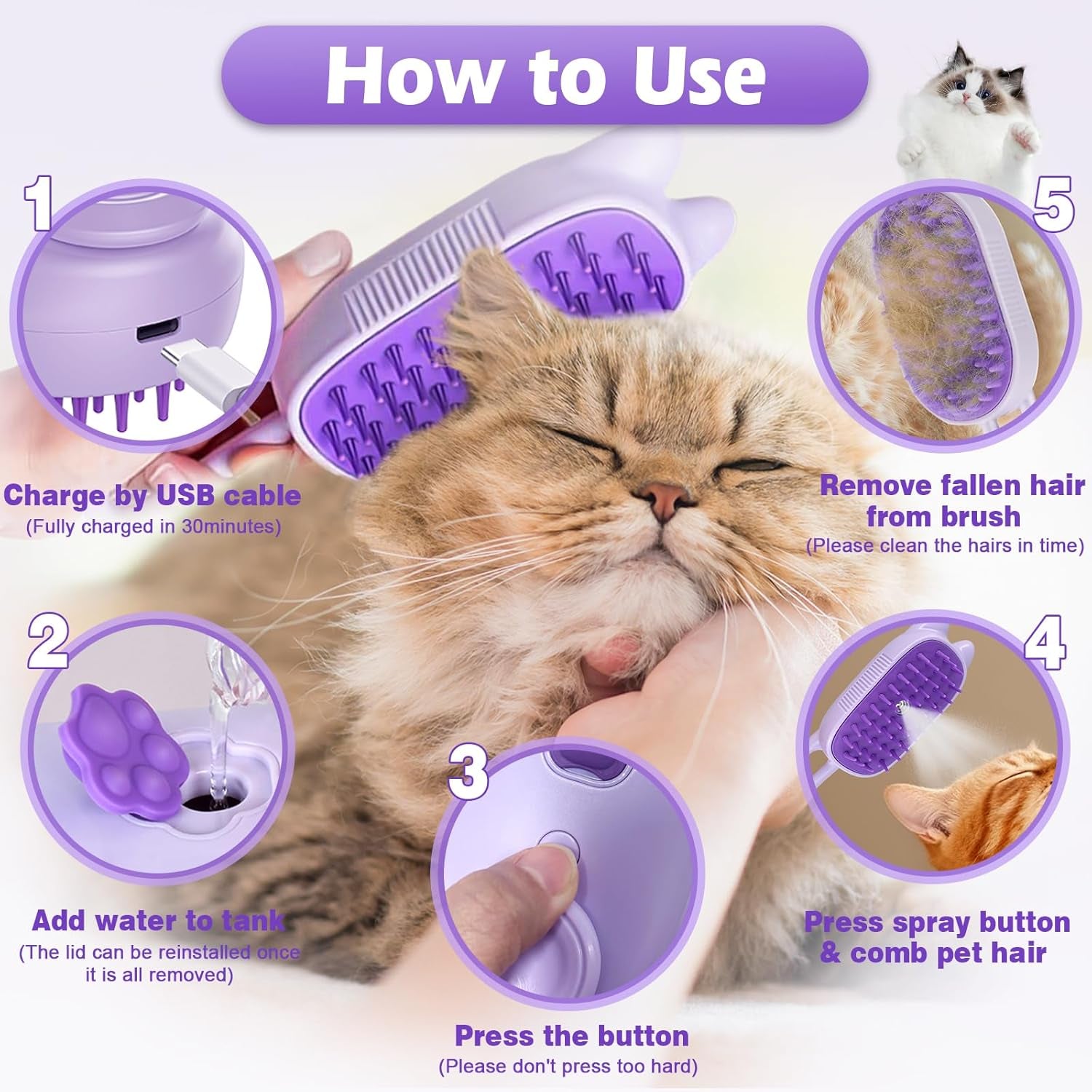 How to Use

1

Charge by USB cable
(Fully charged in 30minutes)

2

Add water to tank
(The lid can be reinstalled once it is all removed)

3

Press the button
(Please don't press too hard)

4

Press spray button & comb pet hair

5

Remove fallen hair from brush
(Please clean the hairs in time)